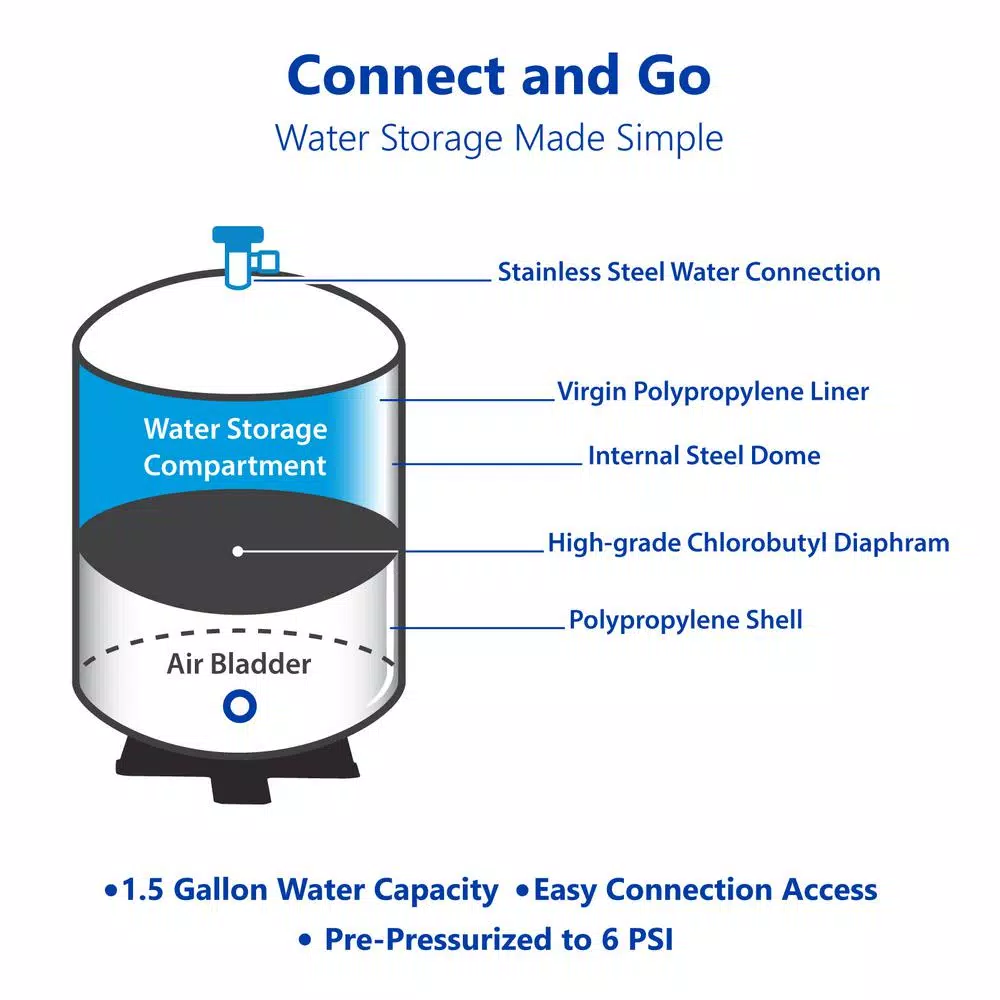 Connect and Go
Water Storage Made Simple

Stainless Steel Water Connection

Virgin Polypropylene Liner

Water Storage Compartment

Internal Steel Dome

High-grade Chlorobutyl Diaphram

Polypropylene Shell

Air Bladder

•1.5 Gallon Water Capacity •Easy Connection Access
• Pre-Pressurized to 6 PSI