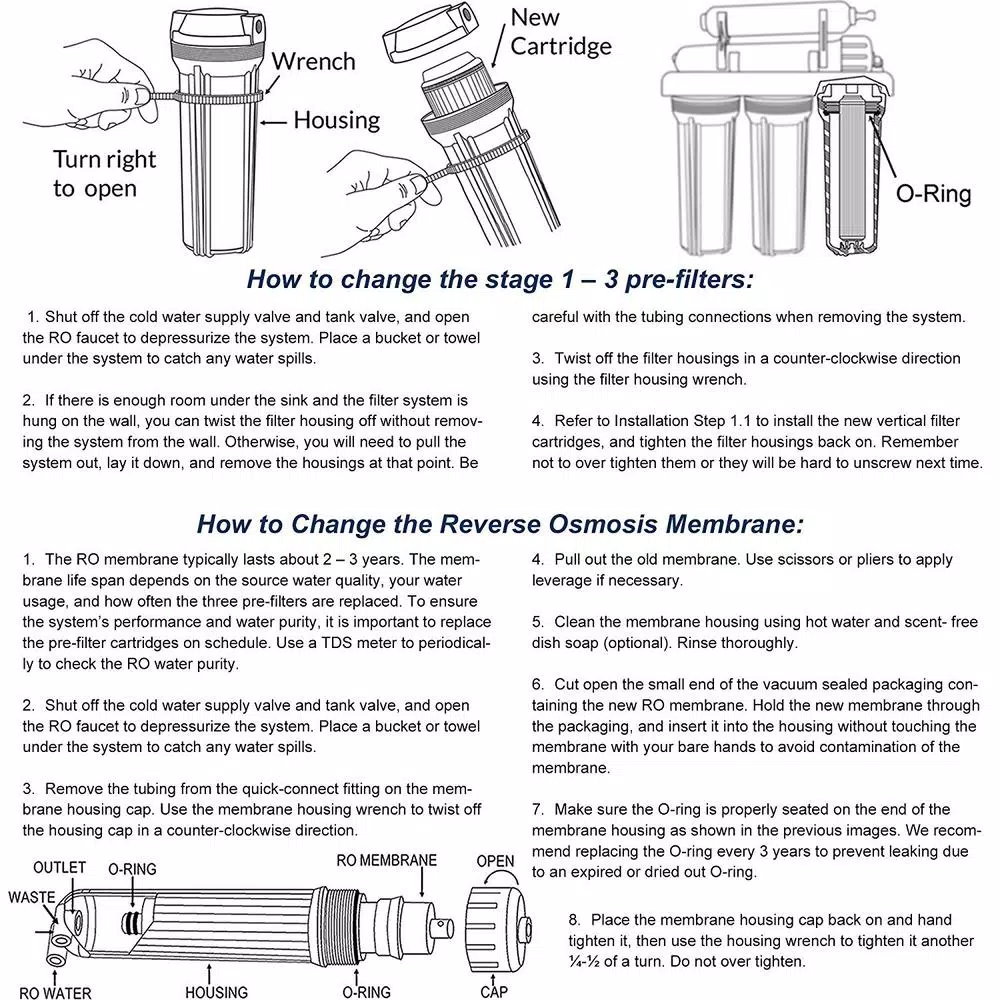 Wrench
Housing
Turn right to open
New Cartridge
O-Ring

How to change the stage 1 – 3 pre-filters:

1. Shut off the cold water supply valve and tank valve, and open the RO faucet to depressurize the system. Place a bucket or towel under the system to catch any water spills.

2. If there is enough room under the sink and the filter system is hung on the wall, you can twist the filter housing off without removing the system from the wall. Otherwise, you will need to pull the system out, lay it down, and remove the housings at that point. Be careful with the tubing connections when removing the system.

3. Twist off the filter housings in a counter-clockwise direction using the filter housing wrench.

4. Refer to Installation Step 1.1 to install the new vertical filter cartridges, and tighten the filter housings back on. Remember not to over tighten them or they will be hard to unscrew next time.

How to Change the Reverse Osmosis Membrane:

1. The RO membrane typically lasts about 2 – 3 years. The membrane life span depends on the source water quality, your water usage, and how often the three pre-filters are replaced. To ensure the system's performance and water purity, it is important to replace the pre-filter cartridges on schedule. Use a TDS meter to periodically to check the RO water purity.

2. Shut off the cold water supply valve and tank valve, and open the RO faucet to depressurize the system. Place a bucket or towel under the system to catch any water spills.

3. Remove the tubing from the quick-connect fitting on the membrane housing cap. Use the membrane housing wrench to twist off the housing cap in a counter-clockwise direction.

OUTLET
O-RING
RO MEMBRANE
OPEN
WASTE
RO WATER
HOUSING
O-RING
CAP

4. Pull out the old membrane. Use scissors or pliers to apply leverage if necessary.

5. Clean the membrane housing using hot water and scent- free dish soap (optional). Rinse thoroughly.

6. Cut open the small end of the vacuum sealed packaging containing the new RO membrane. Hold the new membrane through the packaging, and insert it into the housing without touching the membrane with your bare hands to avoid contamination of the membrane.

7. Make sure the O-ring is properly seated on the end of the membrane housing as shown in the previous images. We recommend replacing the O-ring every 3 years to prevent leaking due to an expired or dried out O-ring.

8. Place the membrane housing cap back on and hand tighten it, then use the housing wrench to tighten it another ¼-½ of a turn. Do not over tighten.