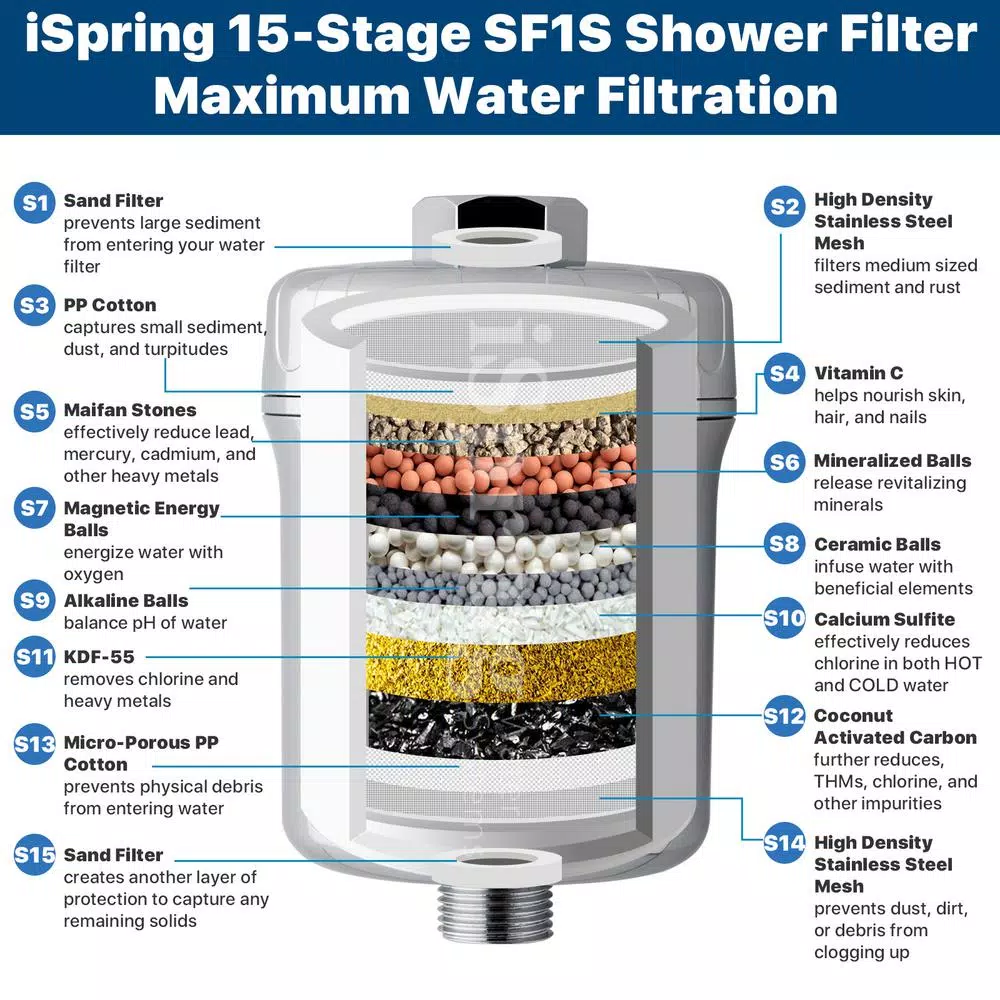 iSpring 15-Stage SF1S Shower Filter
Maximum Water Filtration

S1 Sand Filter
prevents large sediment from entering your water filter

S3 PP Cotton
captures small sediment, dust, and turpitudes

S5 Maifan Stones
effectively reduce lead, mercury, cadmium, and other heavy metals

S7 Magnetic Energy Balls
energize water with oxygen

S9 Alkaline Balls
balance pH of water

S11 KDF-55
removes chlorine and heavy metals

S13 Micro-Porous PP Cotton
prevents physical debris from entering water

S15 Sand Filter
creates another layer of protection to capture any remaining solids

S2 High Density Stainless Steel Mesh
filters medium sized sediment and rust

S4 Vitamin C
helps nourish skin, hair, and nails

S6 Mineralized Balls
release revitalizing minerals

S8 Ceramic Balls
infuse water with beneficial elements

S10 Calcium Sulfite
effectively reduces chlorine in both HOT and COLD water

S12 Coconut Activated Carbon
further reduces, THMs, chlorine, and other impurities

S14 High Density Stainless Steel Mesh
prevents dust, dirt, or debris from clogging up